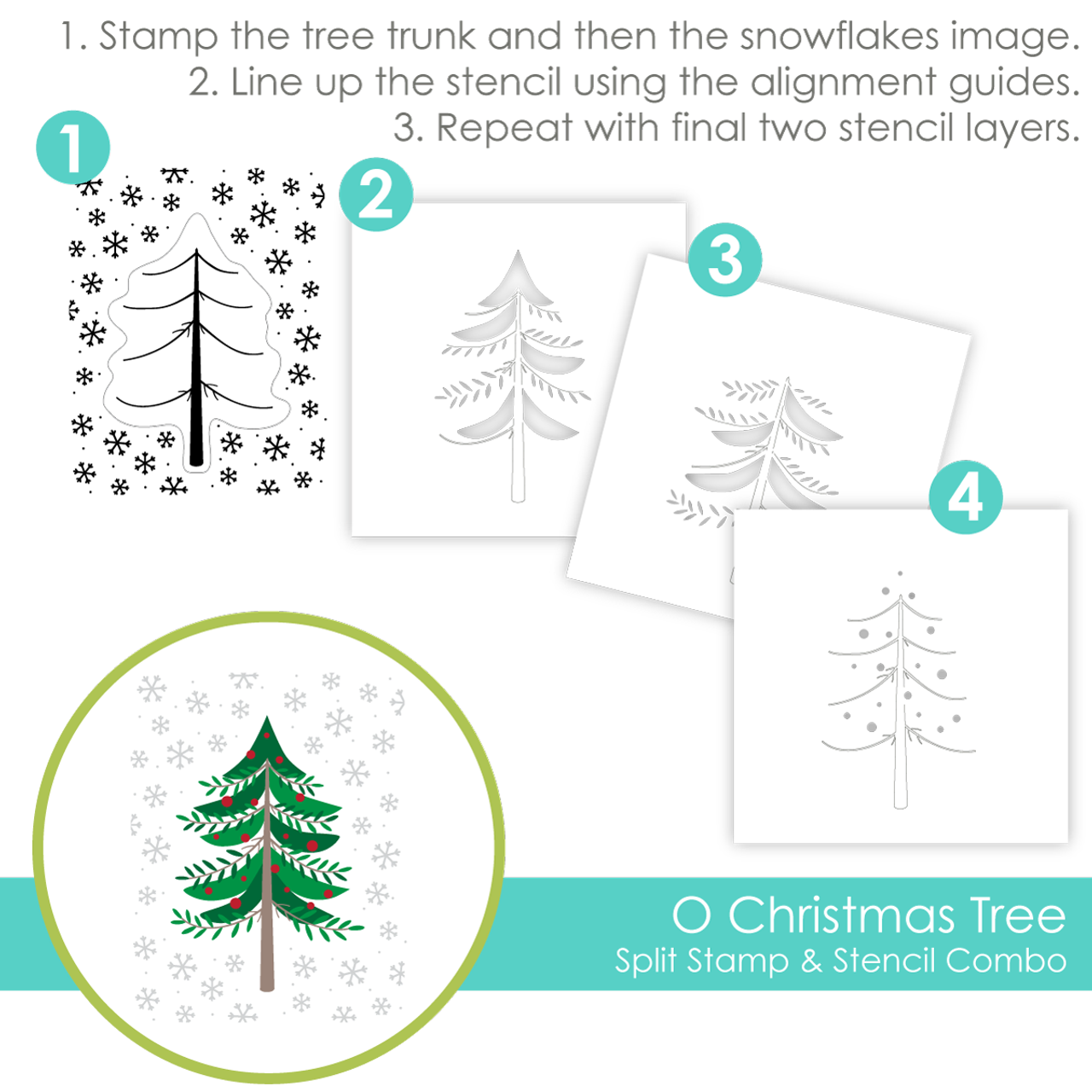 1. Stamp the tree trunk and then the snowflakes image.
2. Line up the stencil using the alignment guides.
3. Repeat with final two stencil layers.

1

2

3

4

O Christmas Tree
Split Stamp & Stencil Combo