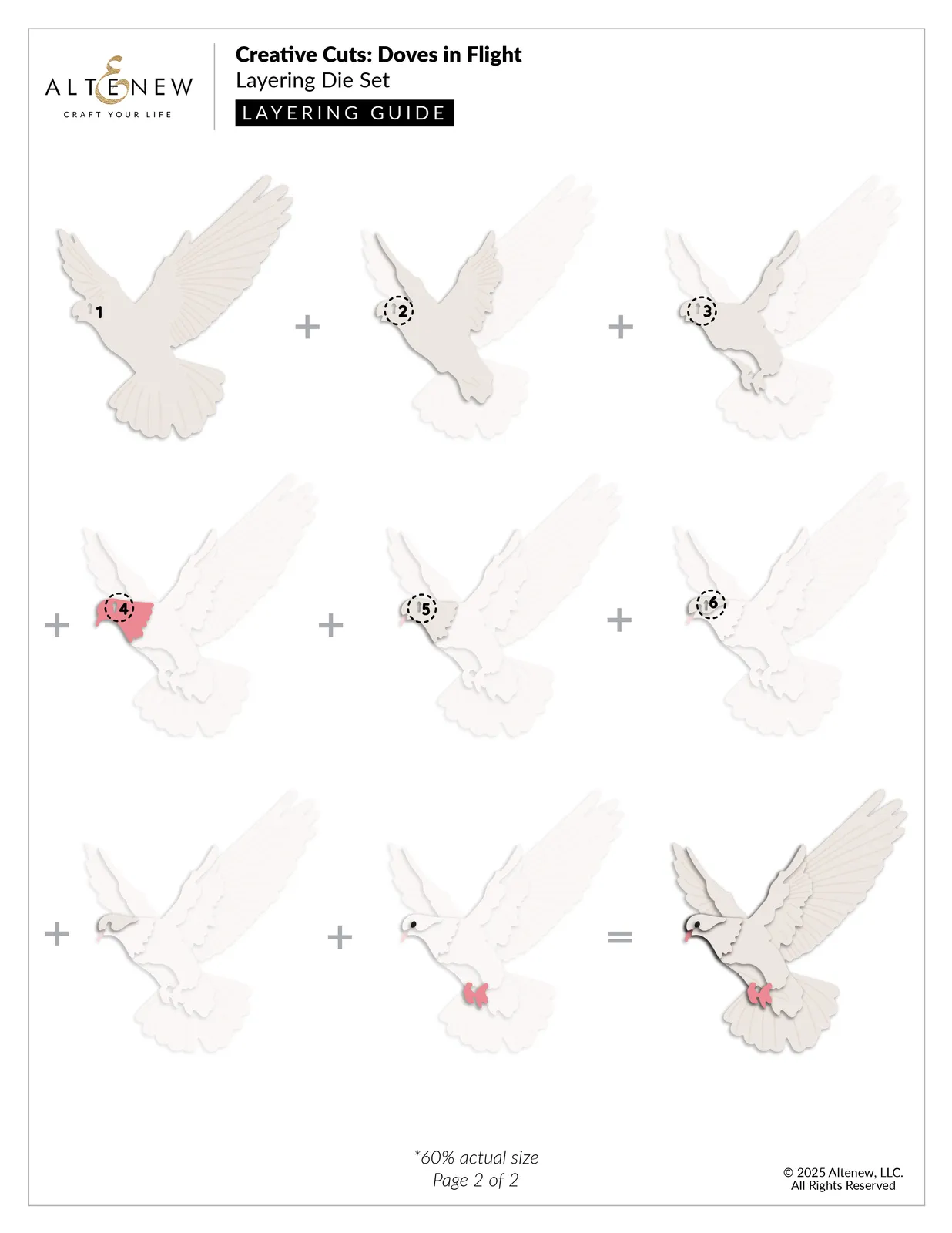 ALTENEW
CRAFT YOUR LIFE

Creative Cuts: Doves in Flight
Layering Die Set
LAYERING GUIDE

1 + 2 + 3

+ 4 + 5 + 6

+ + =

*60% actual size
Page 2 of 2

© 2025 Altenew, LLC.
All Rights Reserved