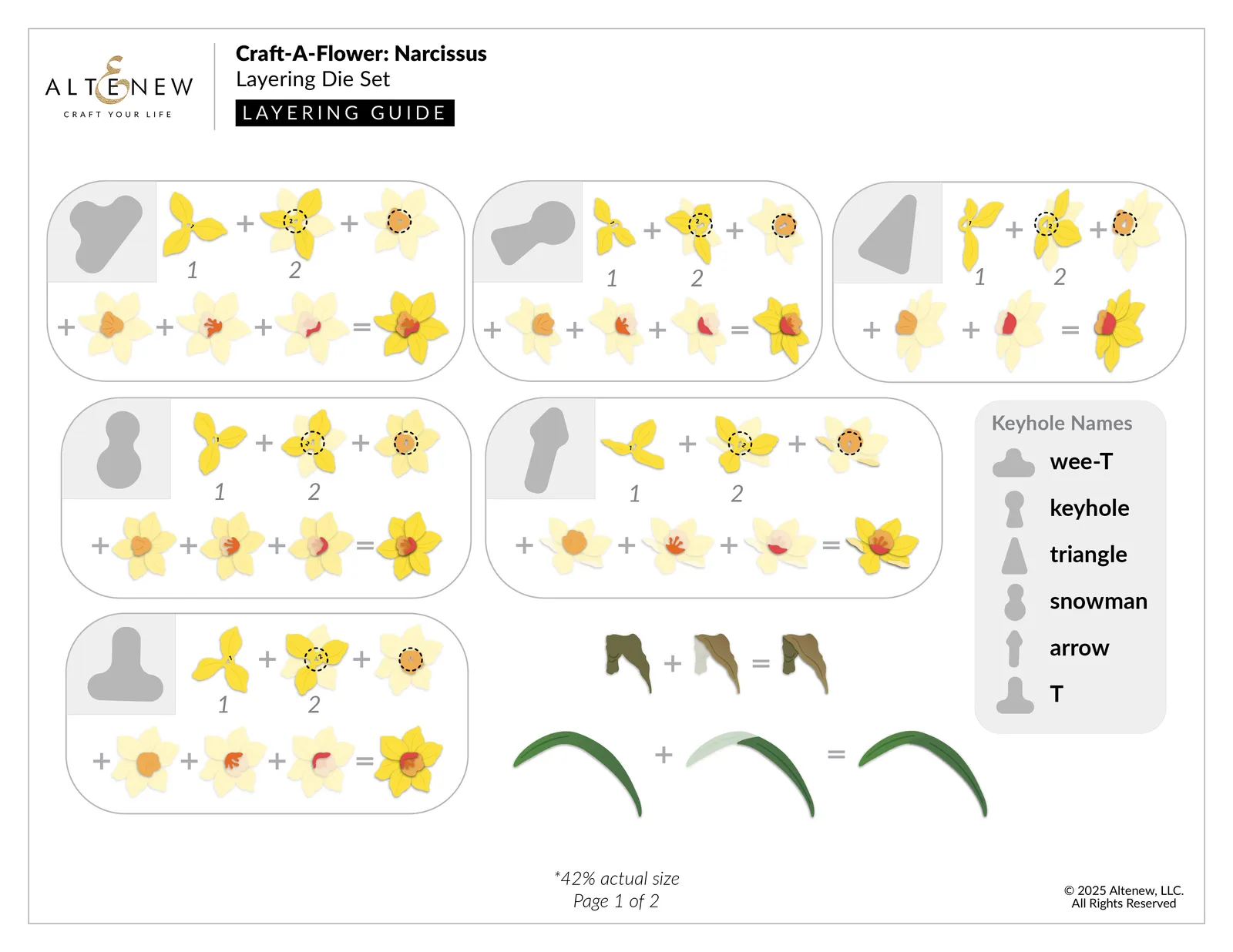 ALTENEW
CRAFT YOUR LIFE

Craft-A-Flower: Narcissus
Layering Die Set
LAYERING GUIDE

1 + 2 +
+ + + =

1 + 2 +
+ + + =

1 + 2 +
+ + =

1 + 2 +
+ + + =

1 + 2 +
+ + + =

1 + 2 +
+ + + =

+ =

+ =

Keyhole Names
wee-T
keyhole
triangle
snowman
arrow
T

*42% actual size
Page 1 of 2

© 2025 Altenew, LLC.
All Rights Reserved