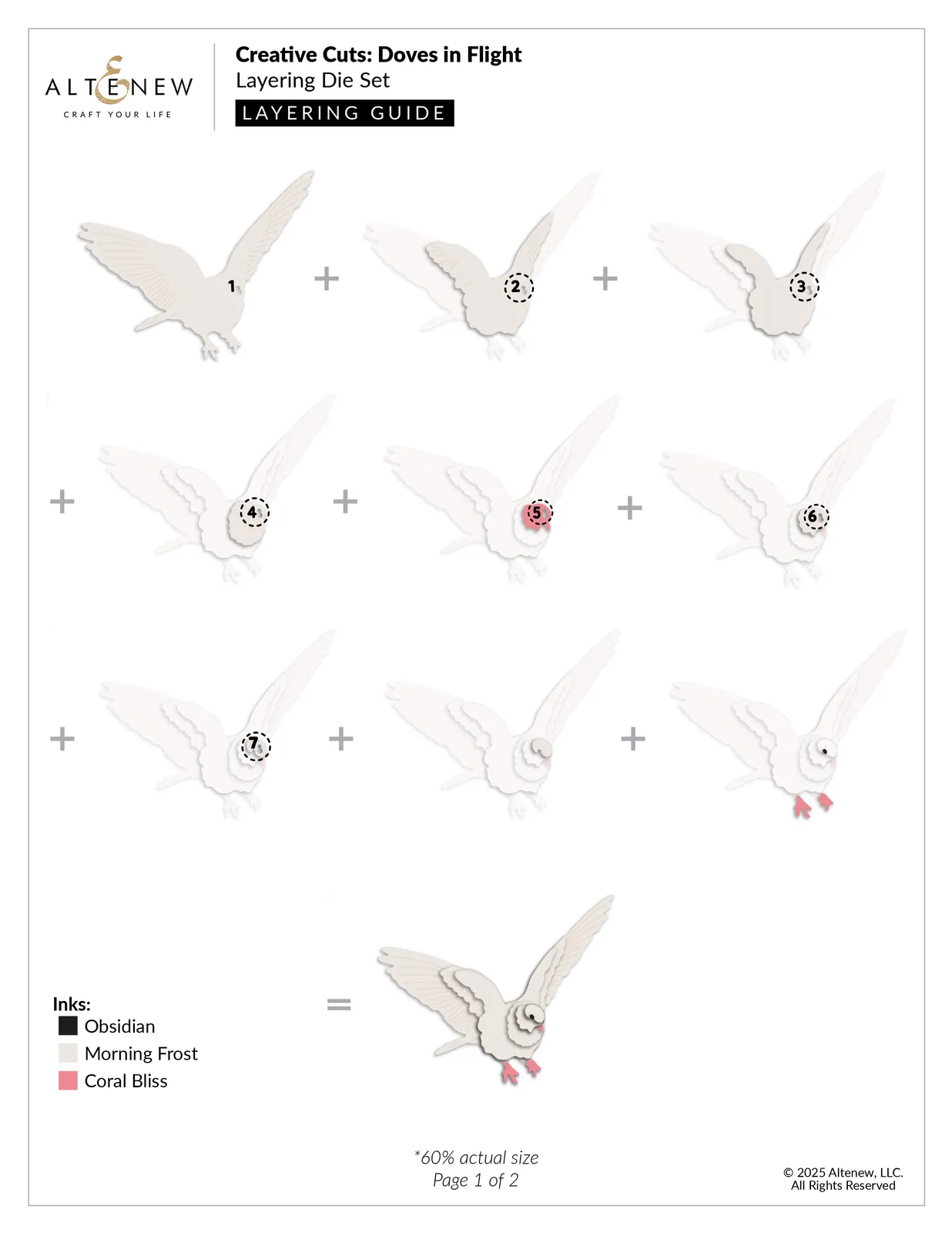 ALTENEW
CRAFT YOUR LIFE

Creative Cuts: Doves in Flight
Layering Die Set
LAYERING GUIDE

1 + 2 + 3

+ 4 + 5 + 6

+ 7 + +

=

Inks:
Obsidian
Morning Frost
Coral Bliss

*60% actual size
Page 1 of 2

© 2025 Altenew, LLC.
All Rights Reserved