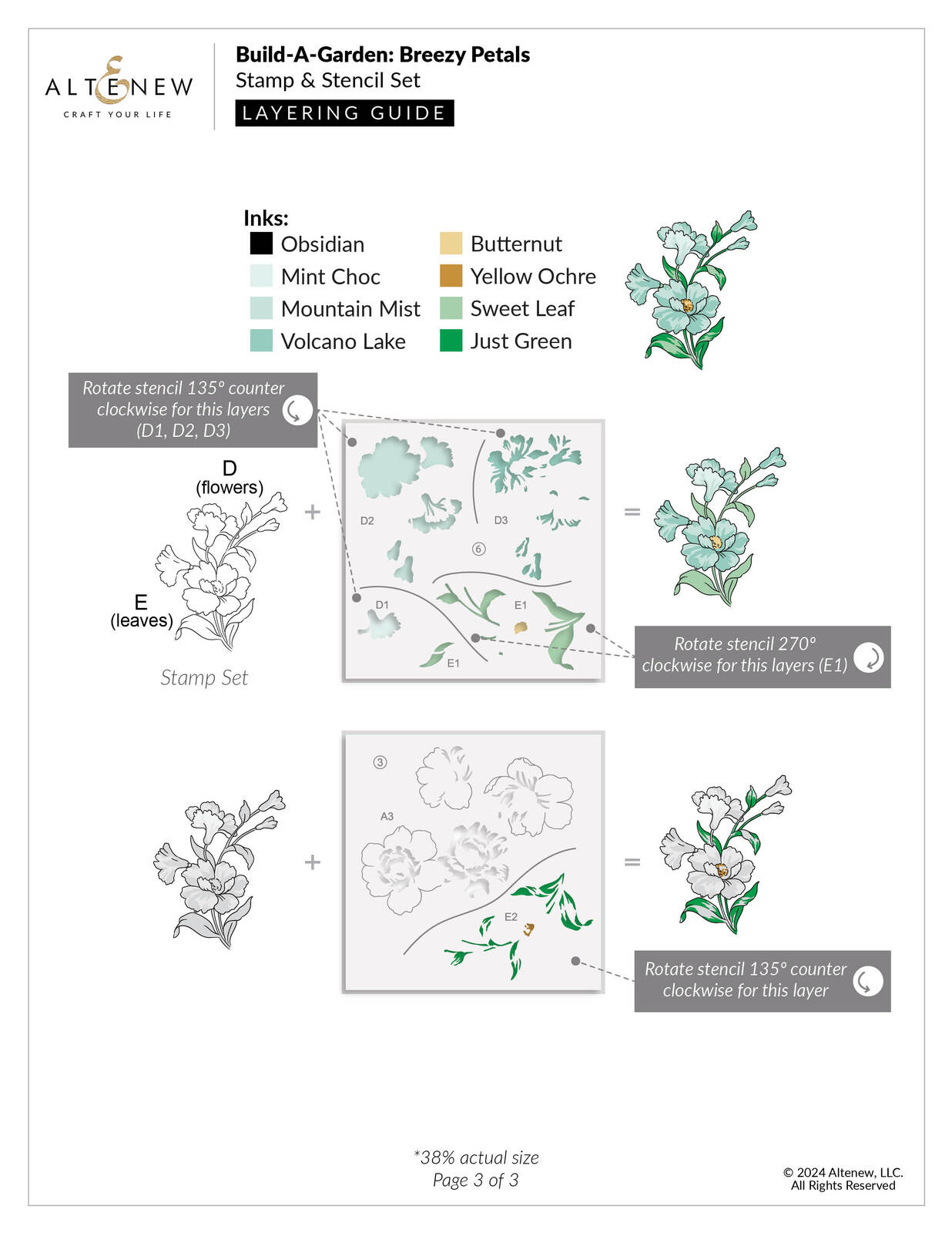 ALTENEW
CRAFT YOUR LIFE

Build-A-Garden: Breezy Petals
Stamp & Stencil Set
LAYERING GUIDE

Inks:
Obsidian
Mint Choc
Mountain Mist
Volcano Lake
Butternut
Yellow Ochre
Sweet Leaf
Just Green

Rotate stencil 135° counter clockwise for this layers (D1, D2, D3)

D
(flowers)

E
(leaves)

Stamp Set

+

D2
D3
⑥
D1
E1
E1

=

Rotate stencil 270° clockwise for this layers (E1)

+

③
A3
E2

=

Rotate stencil 135° counter clockwise for this layer

*38% actual size
Page 3 of 3

© 2024 Altenew, LLC.
All Rights Reserved