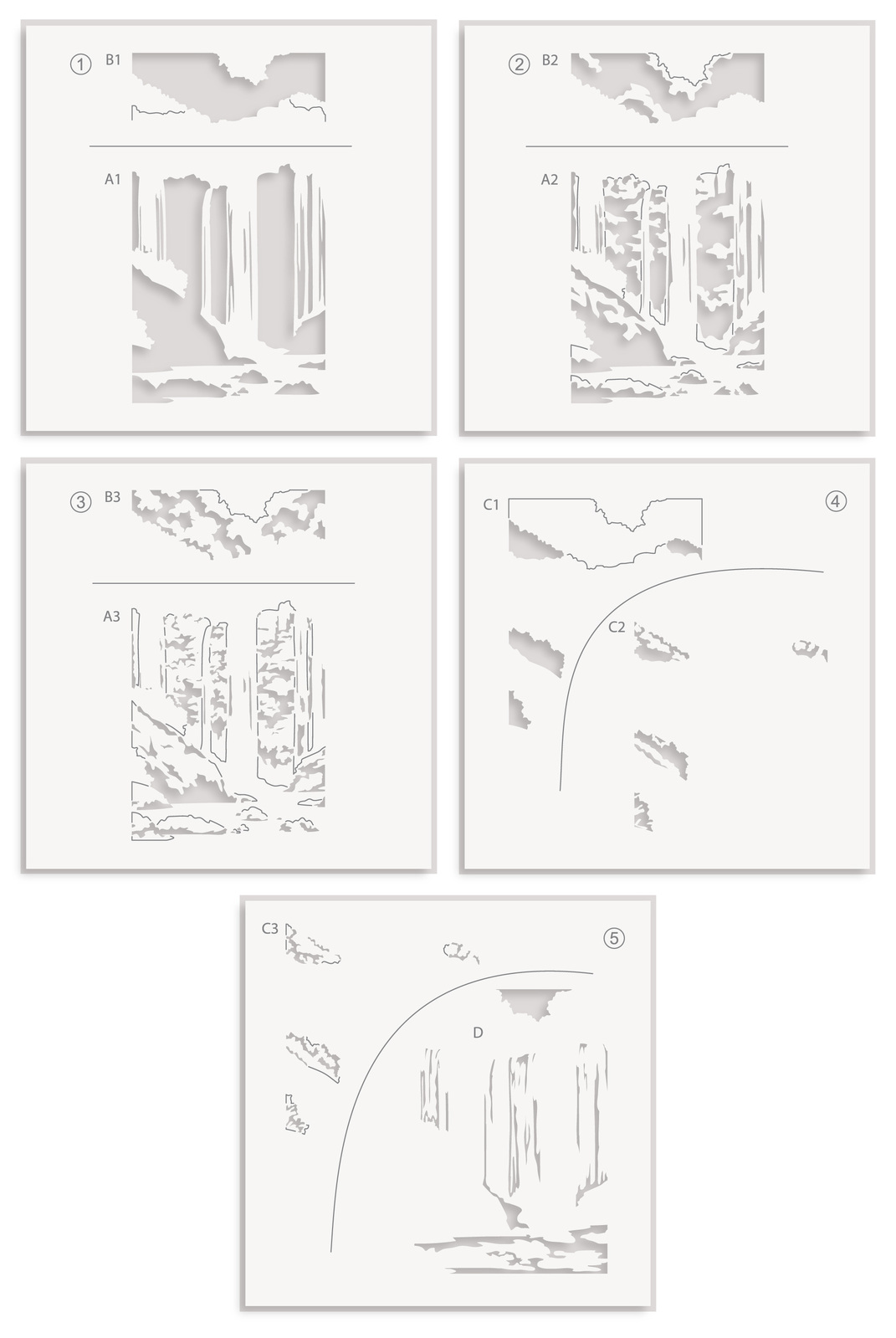 ① B1

A1

② B2

A2

③ B3

A3

C1 ④

C2

C3 ⑤

D