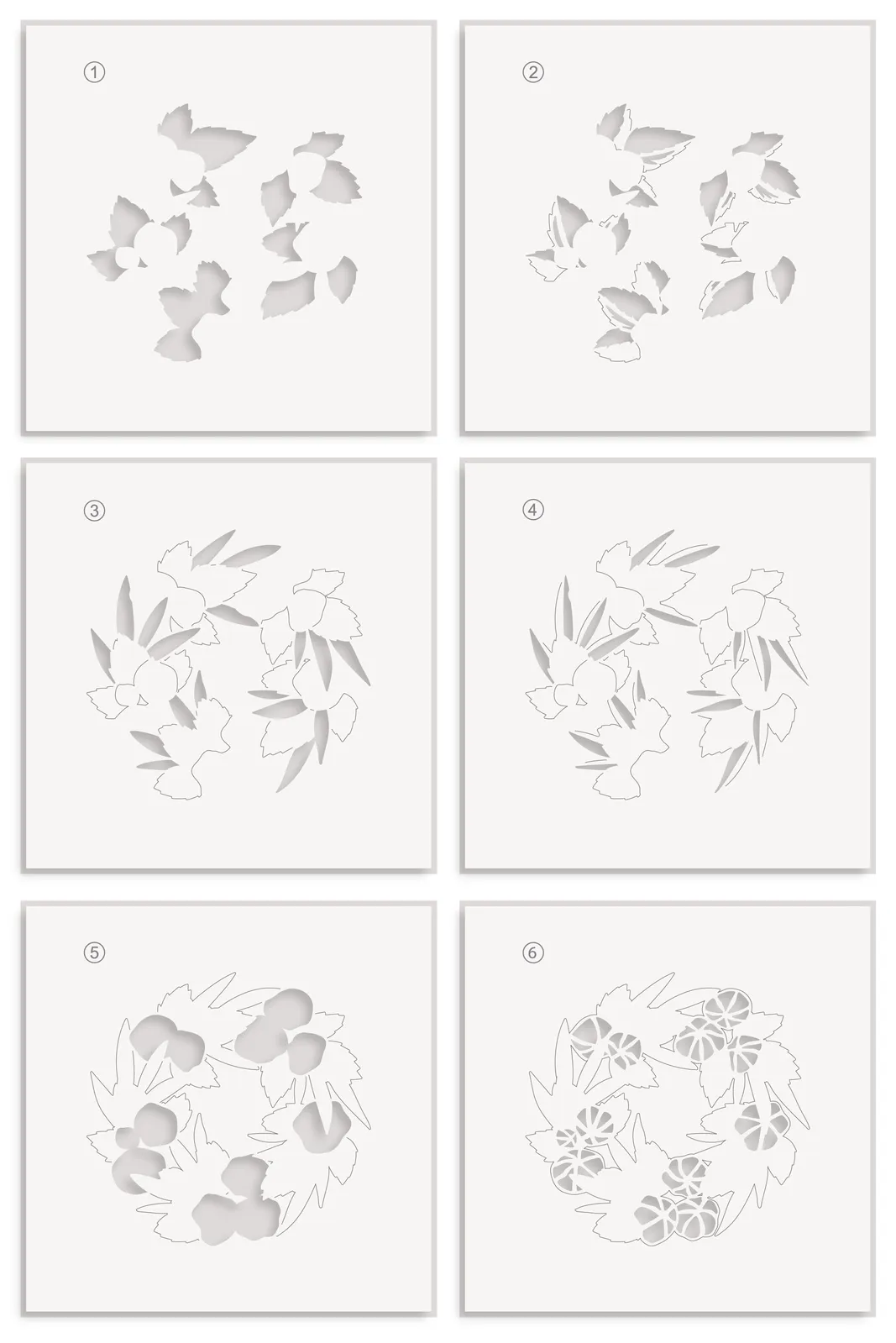 ①

②

③

④

⑤

⑥