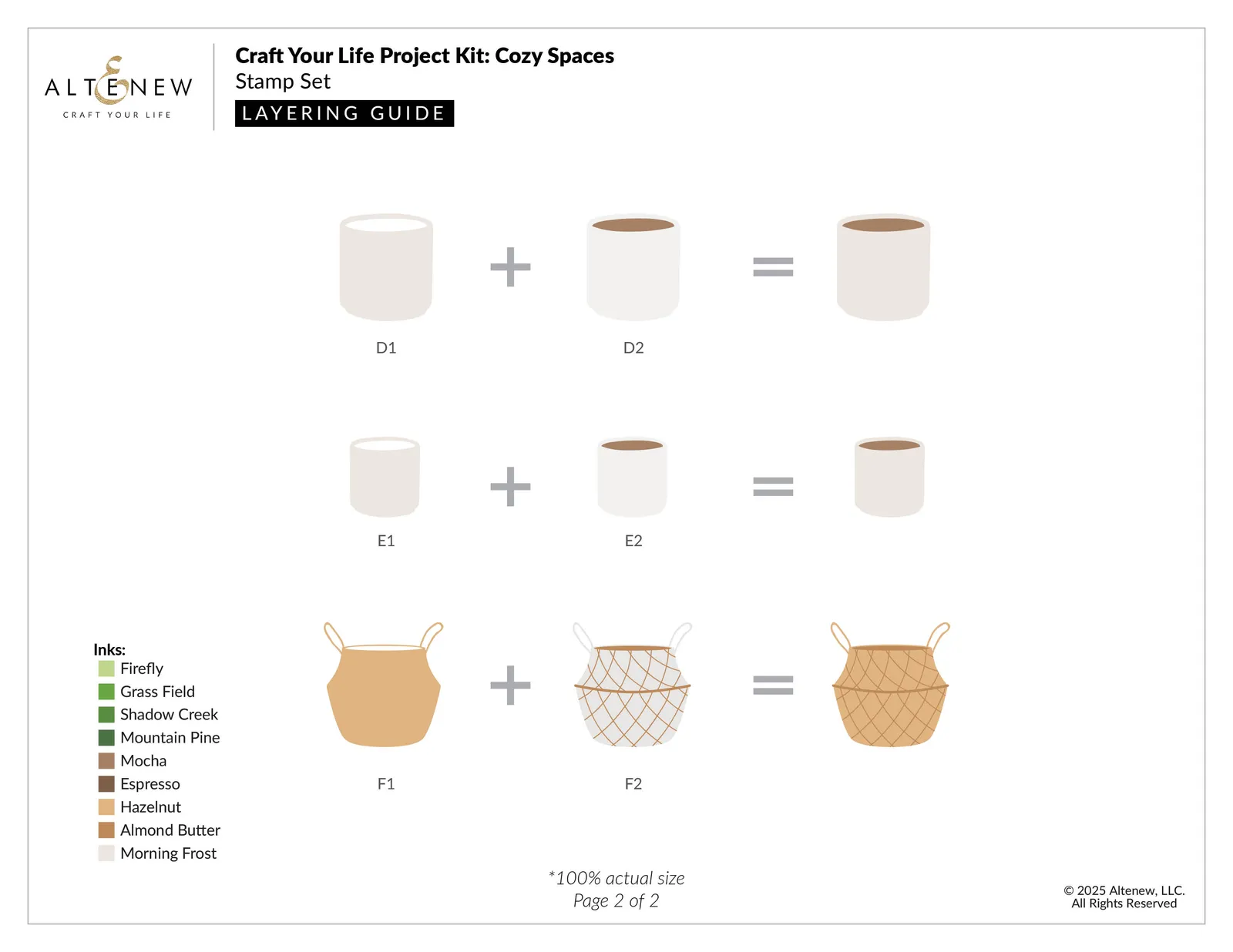 ALTENEW
CRAFT YOUR LIFE

Craft Your Life Project Kit: Cozy Spaces
Stamp Set
LAYERING GUIDE

D1 + D2 =

E1 + E2 =

F1 + F2 =

Inks:
Firefly
Grass Field
Shadow Creek
Mountain Pine
Mocha
Espresso
Hazelnut
Almond Butter
Morning Frost

*100% actual size
Page 2 of 2

© 2025 Altenew, LLC.
All Rights Reserved