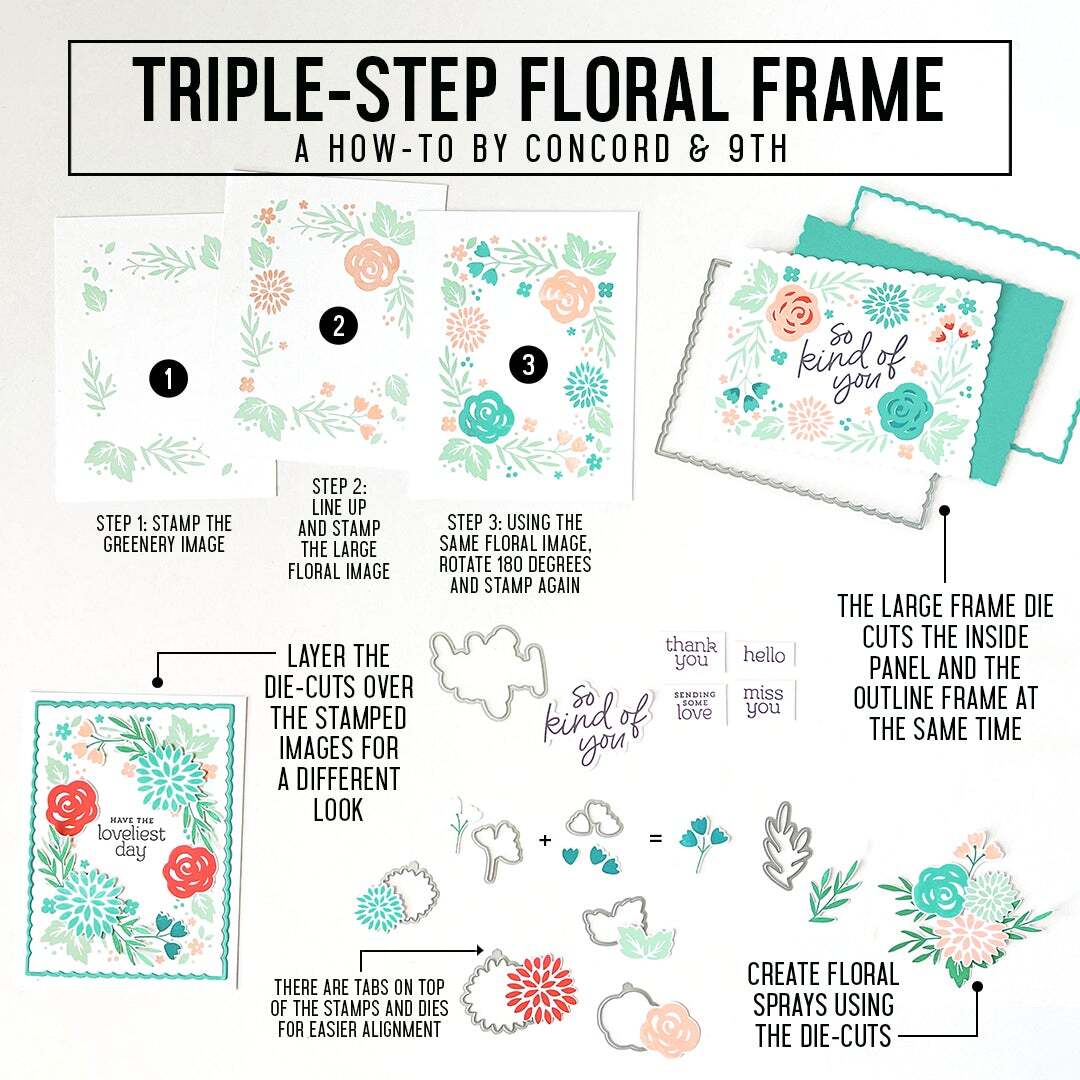 TRIPLE-STEP FLORAL FRAME
A HOW-TO BY CONCORD & 9TH

1

2

3

so kind of you

STEP 1: STAMP THE GREENERY IMAGE

STEP 2: LINE UP AND STAMP THE LARGE FLORAL IMAGE

STEP 3: USING THE SAME FLORAL IMAGE, ROTATE 180 DEGREES AND STAMP AGAIN

THE LARGE FRAME DIE CUTS THE INSIDE PANEL AND THE OUTLINE FRAME AT THE SAME TIME

LAYER THE DIE-CUTS OVER THE STAMPED IMAGES FOR A DIFFERENT LOOK

HAVE THE loveliest day

so kind of you

thank you

hello

SENDING SOME love

miss you

+

=

THERE ARE TABS ON TOP OF THE STAMPS AND DIES FOR EASIER ALIGNMENT

CREATE FLORAL SPRAYS USING THE DIE-CUTS