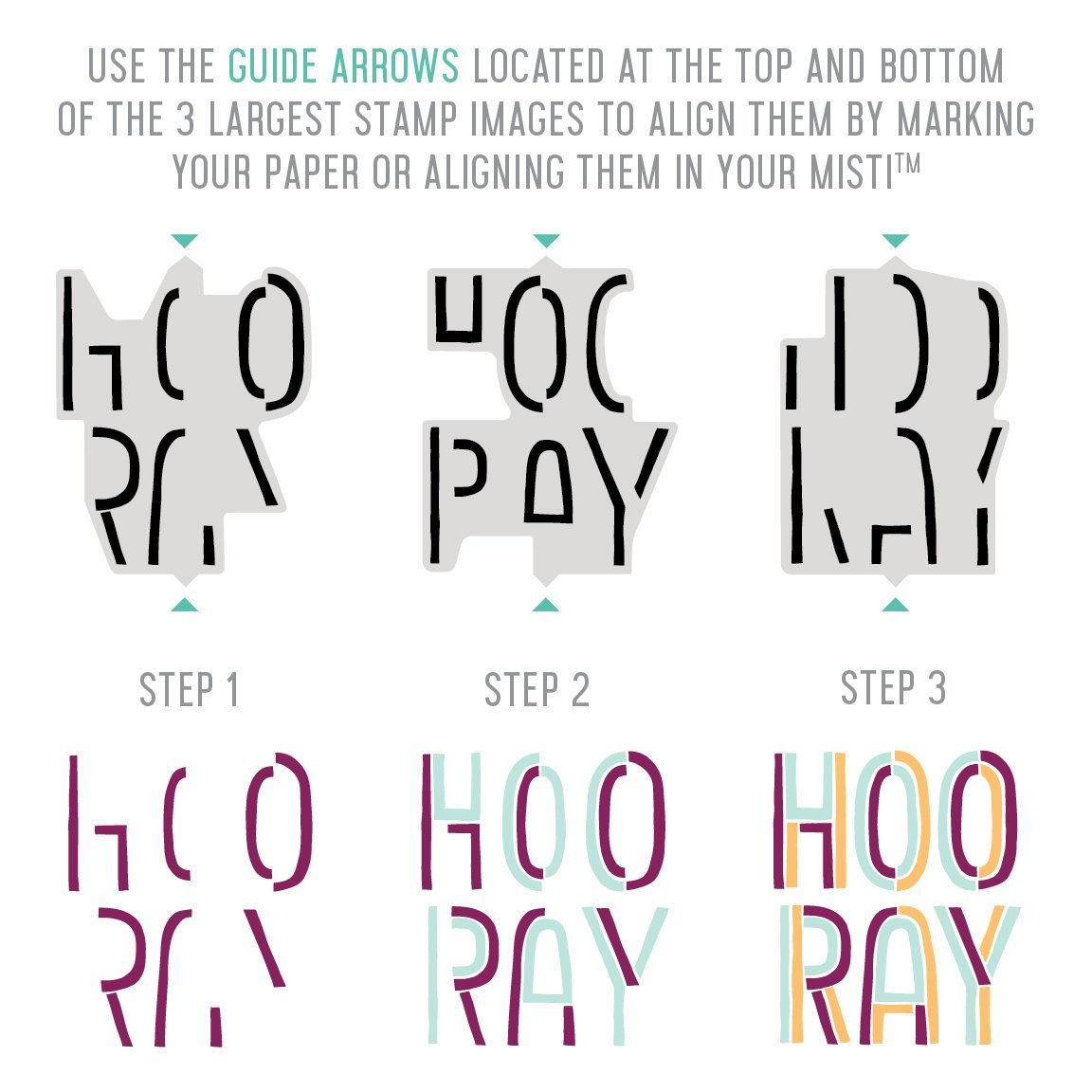 USE THE GUIDE ARROWS LOCATED AT THE TOP AND BOTTOM OF THE 3 LARGEST STAMP IMAGES TO ALIGN THEM BY MARKING YOUR PAPER OR ALIGNING THEM IN YOUR MISTI™

STEP 1

STEP 2

STEP 3

HOO RAY

HOO RAY